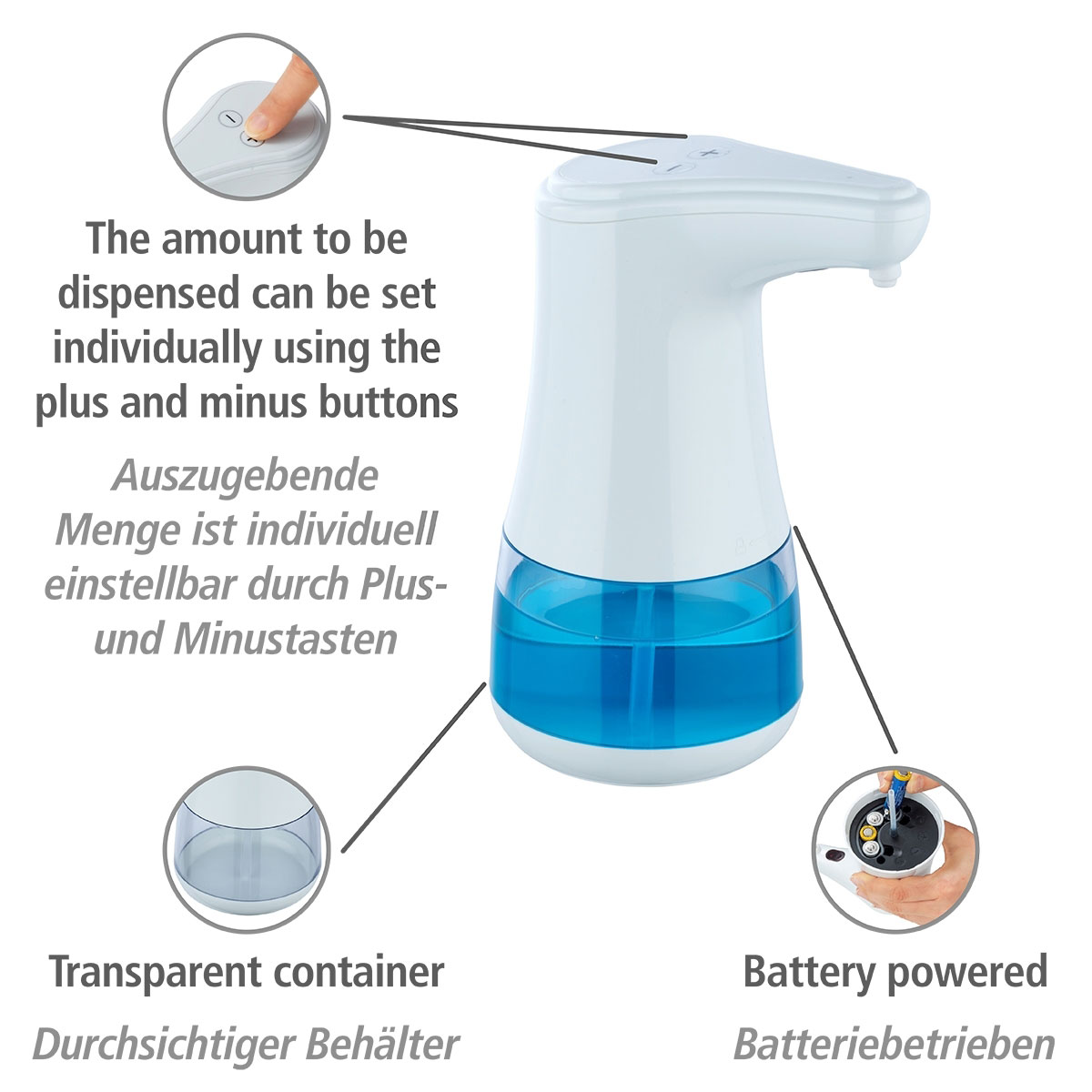 The amount to be dispensed can be set individually using the plus and minus buttons

Auszugebende Menge ist individuell einstellbar durch Plus- und Minustasten

Transparent container

Durchsichtiger Behälter

Battery powered

Batteriebetrieben