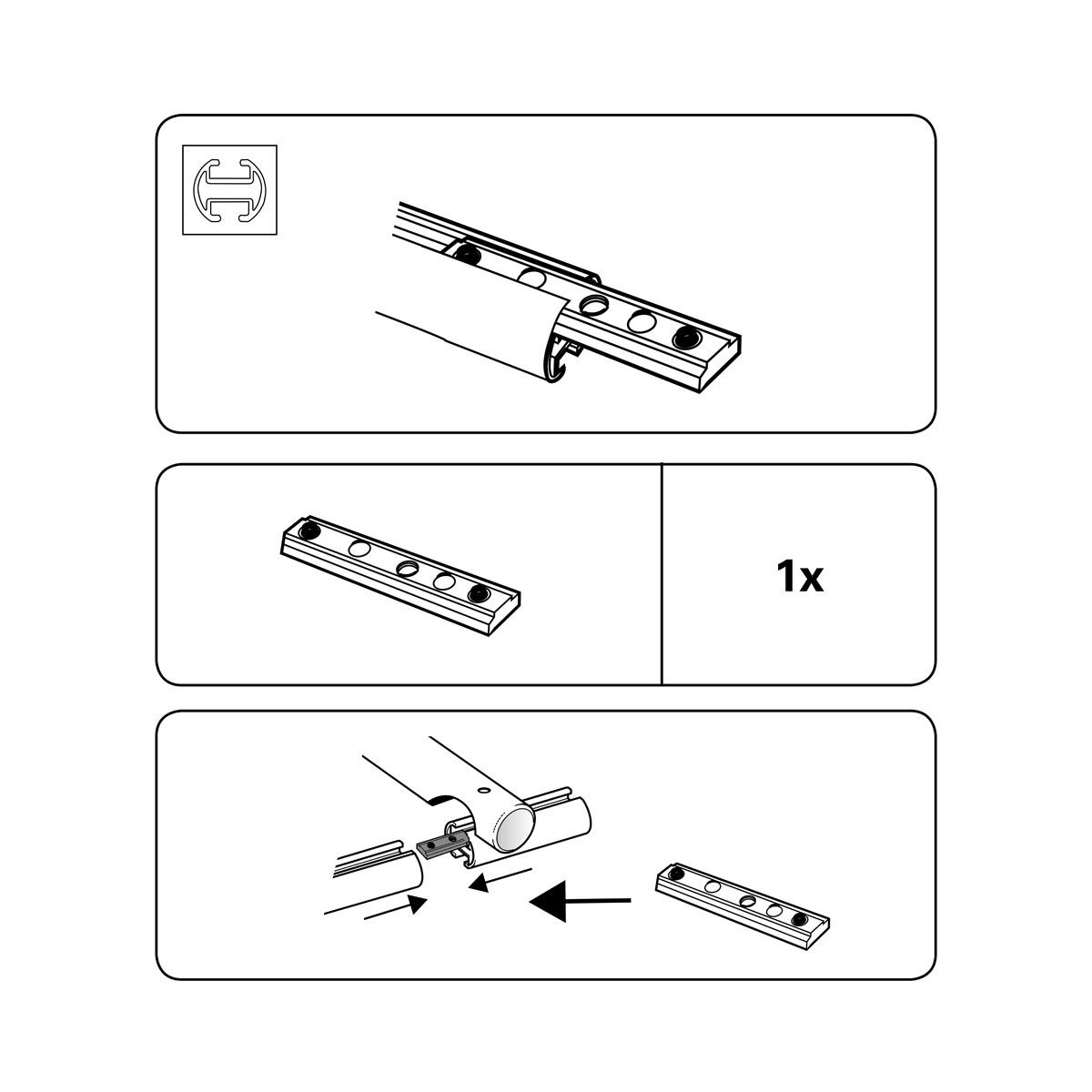 1x