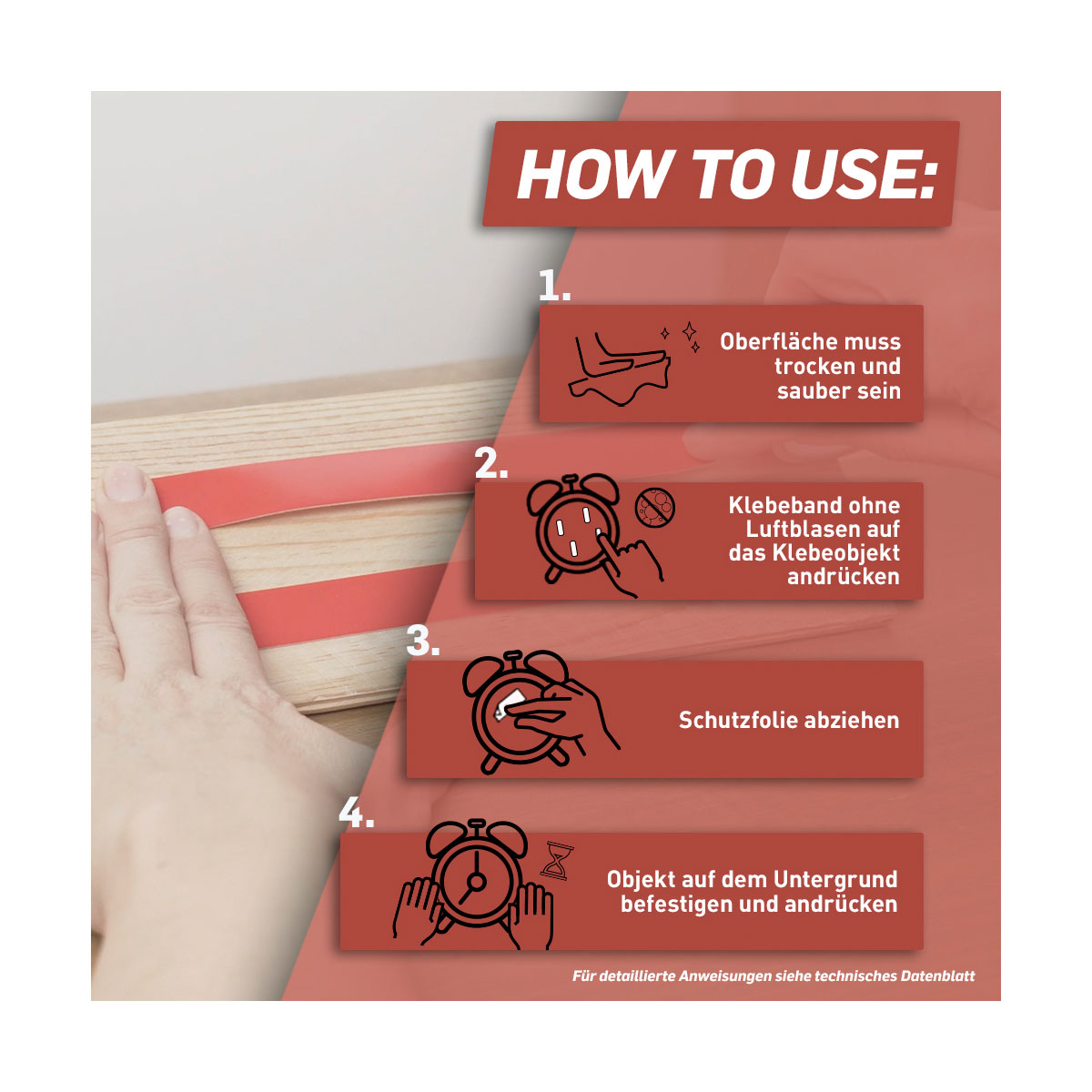 HOW TO USE:

1.

Oberfläche muss trocken und sauber sein

2.

Klebeband ohne Luftblasen auf das Klebeobjekt andrücken

3.

Schutzfolie abziehen

4.

Objekt auf dem Untergrund befestigen und andrücken

Für detaillierte Anweisungen siehe technisches Datenblatt