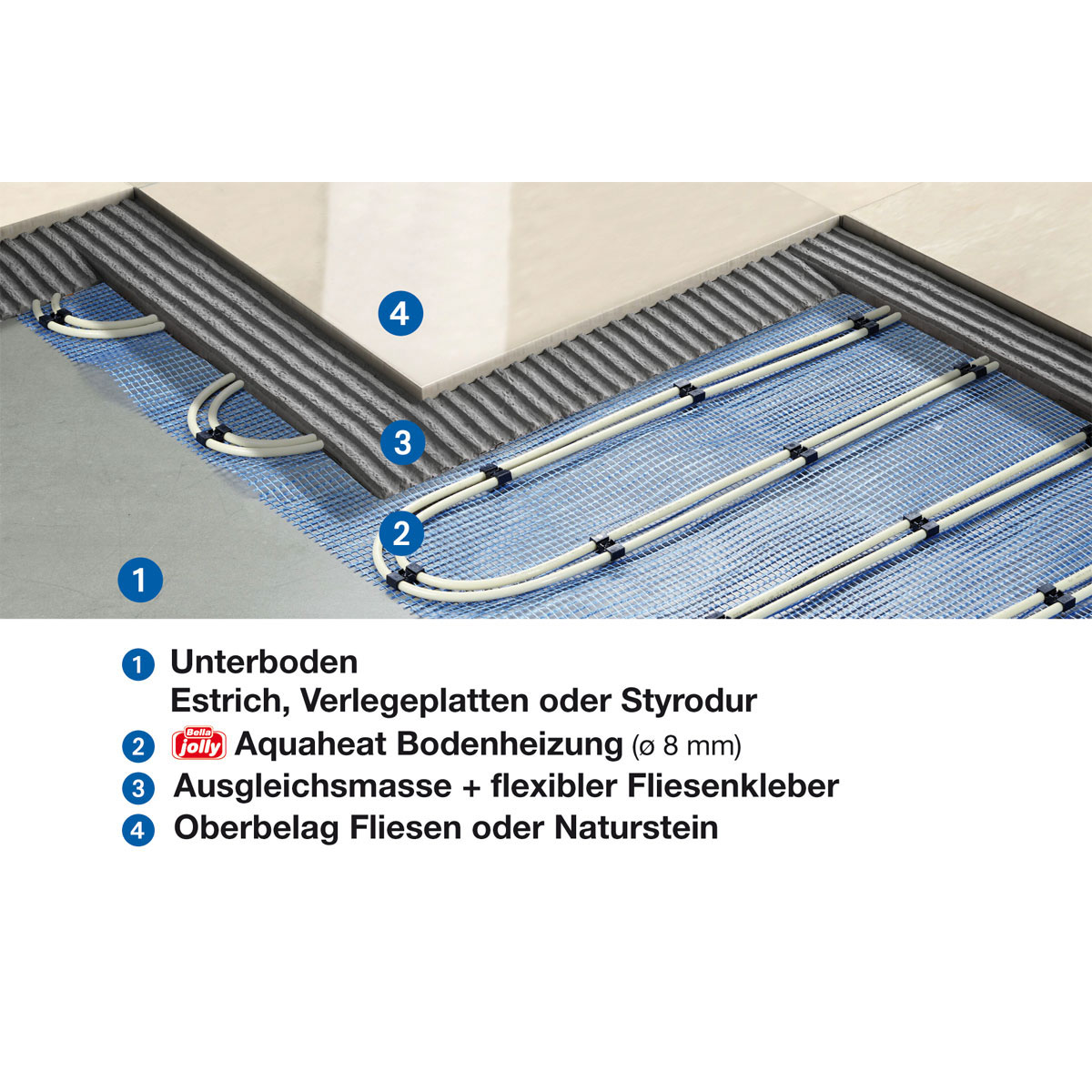 4

3

2

1

1 Unterboden
Estrich, Verlegeplatten oder Styrodur

2 Bella jolly Aquaheat Bodenheizung (ø 8 mm)

3 Ausgleichsmasse + flexibler Fliesenkleber

4 Oberbelag Fliesen oder Naturstein