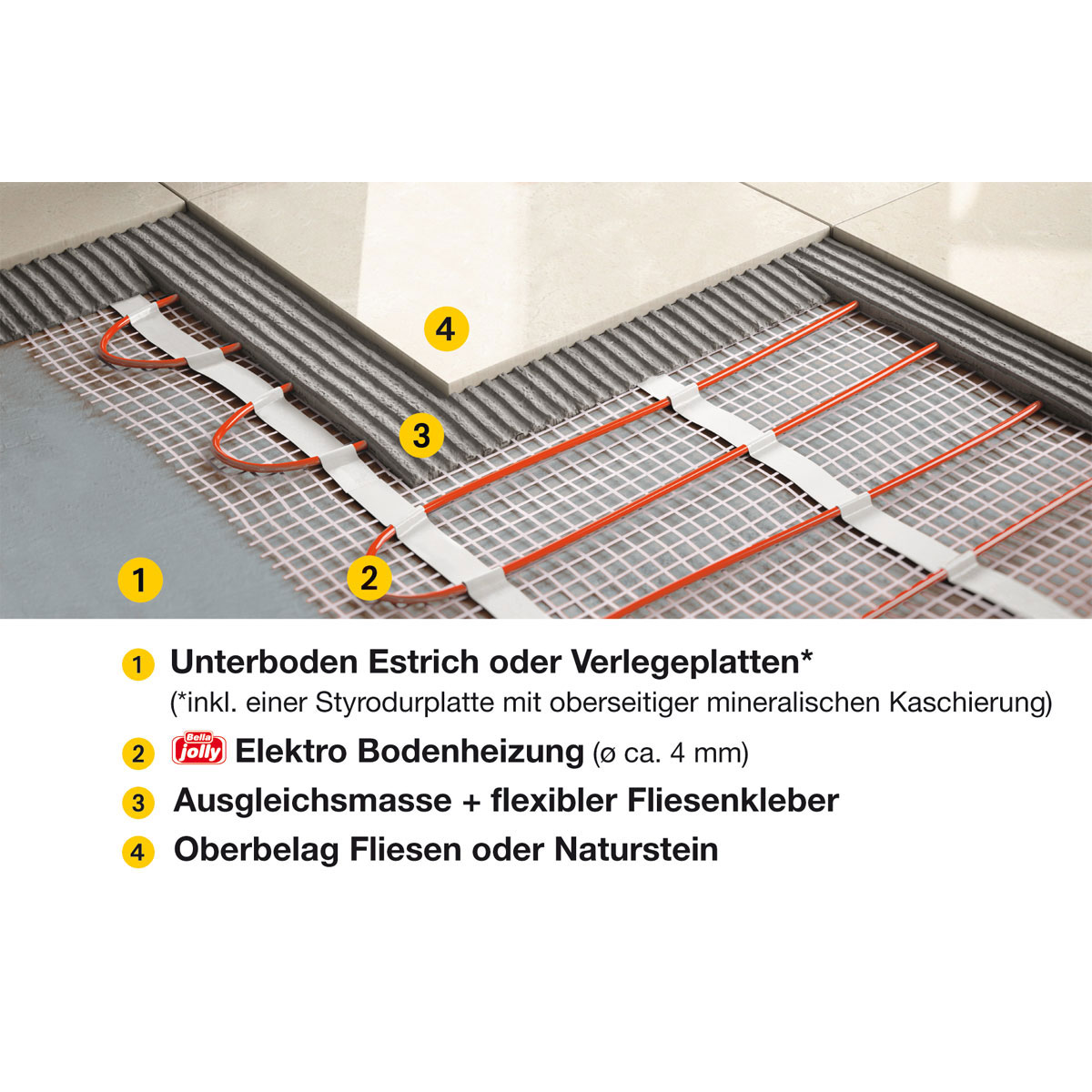 4

3

1

2

1 Unterboden Estrich oder Verlegeplatten*
(*inkl. einer Styrodurplatte mit oberseitiger mineralischen Kaschierung)

2 Bella jolly Elektro Bodenheizung (ø ca. 4 mm)

3 Ausgleichsmasse + flexibler Fliesenkleber

4 Oberbelag Fliesen oder Naturstein