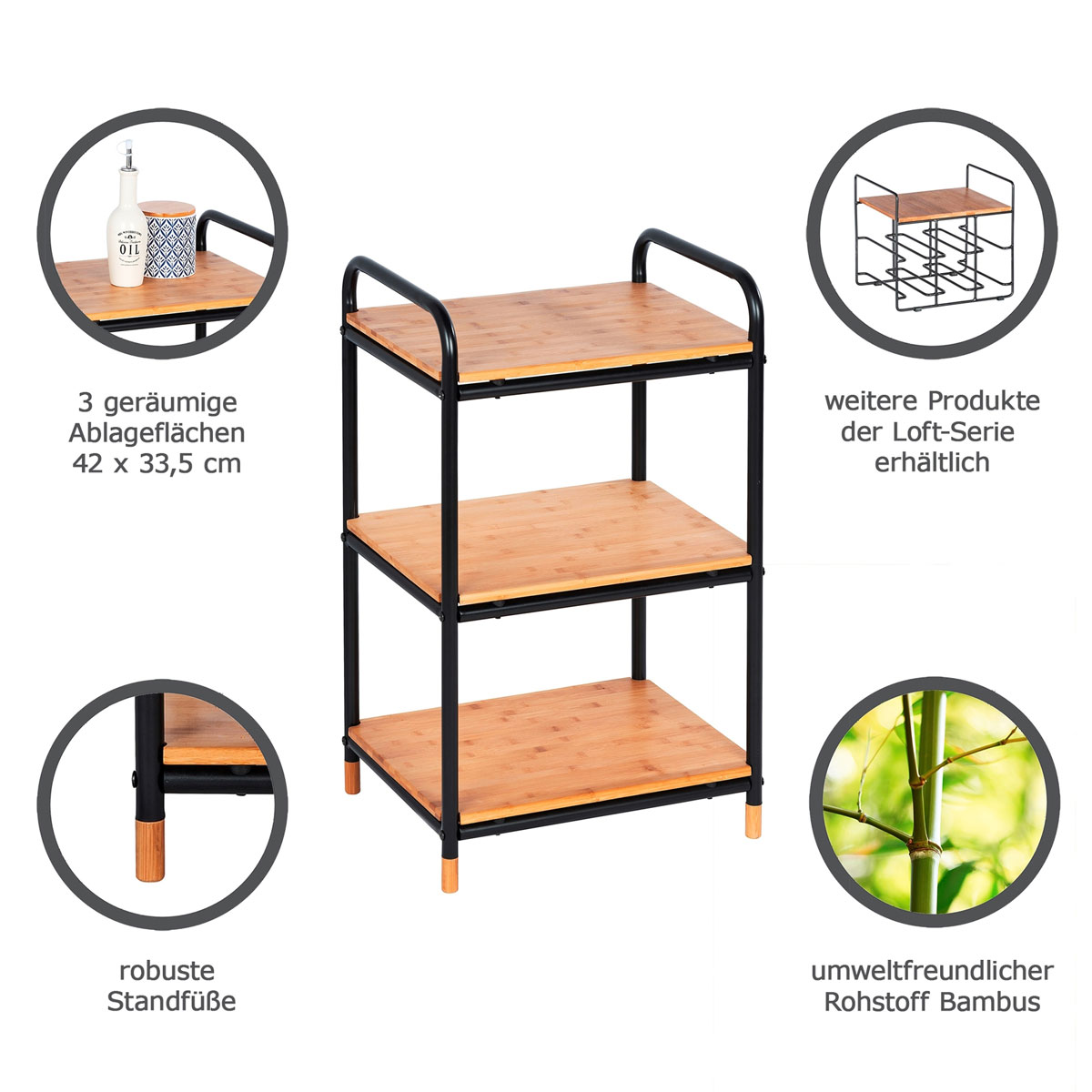 OIL

3 geräumige Ablageflächen 42 x 33,5 cm

weitere Produkte der Loft-Serie erhältlich

robuste Standfüße

umweltfreundlicher Rohstoff Bambus