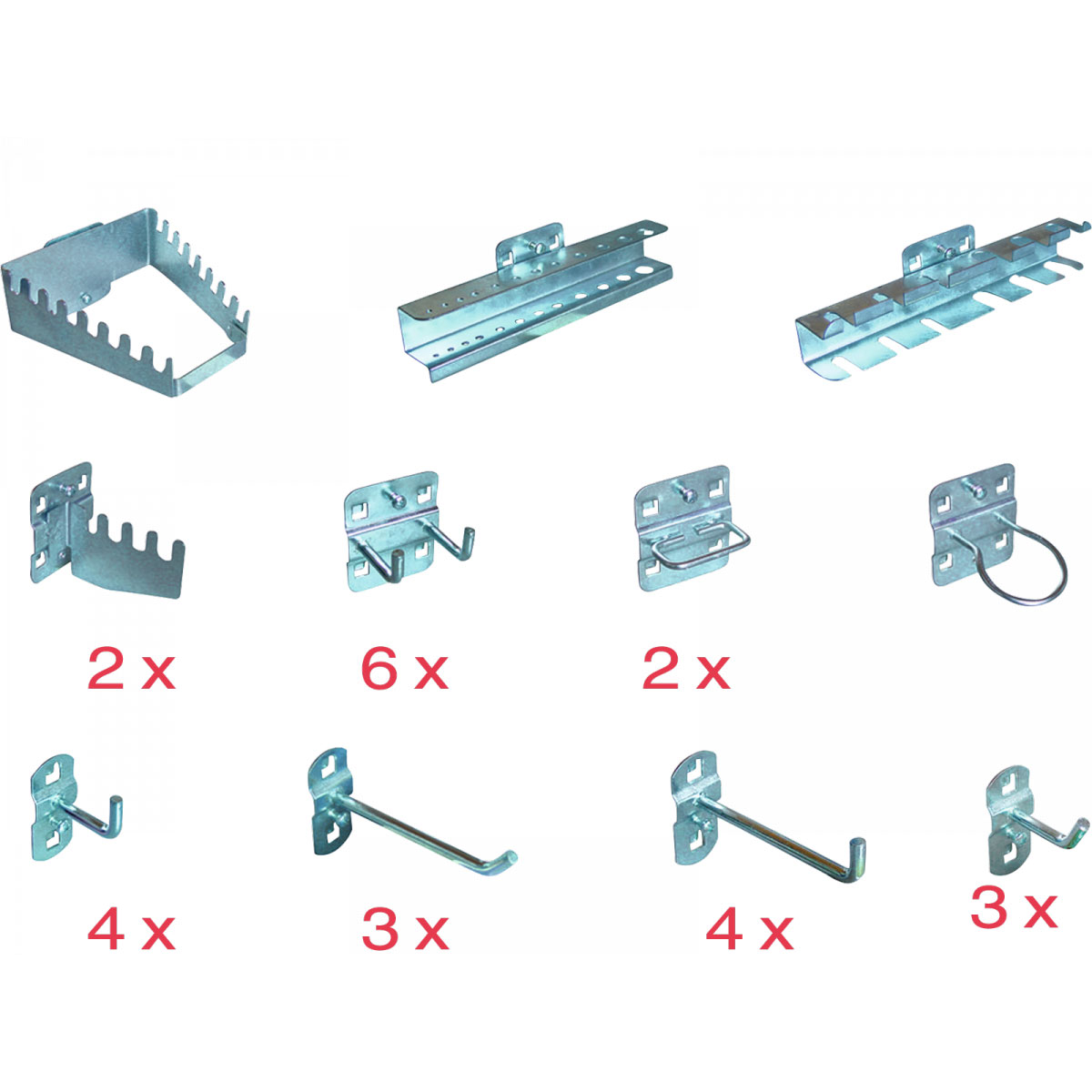 2 x
6 x
2 x

4 x
3 x
4 x
3 x